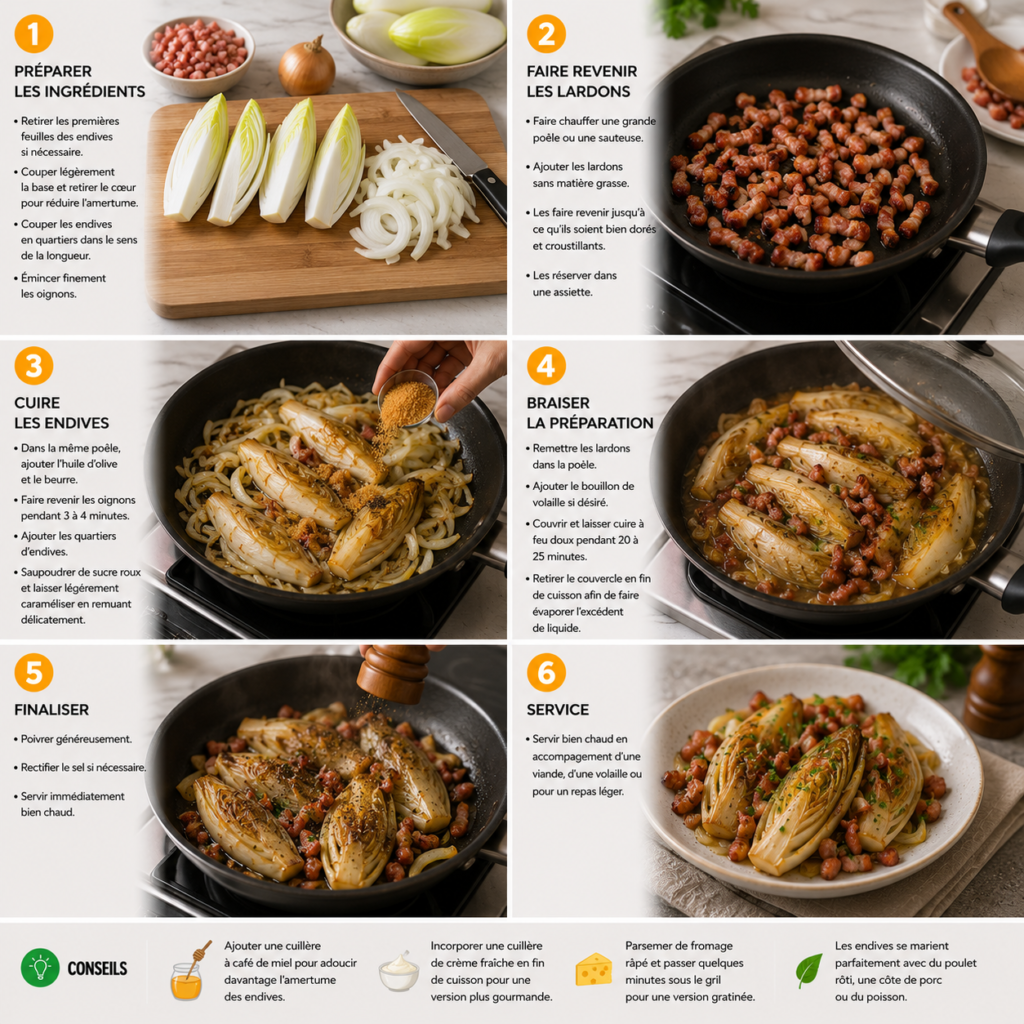 1

PRÉPARER LES INGRÉDIENTS

• Retirer les premières feuilles des endives si nécessaire.

• Couper légèrement la base et retirer le cœur pour réduire l'amertume.

• Couper les endives en quartiers dans le sens de la longueur.

• Émincer finement les oignons.

2

FAIRE REVENIR LES LARDONS

• Faire chauffer une grande poêle ou une sauteuse.

• Ajouter les lardons sans matière grasse.

• Les faire revenir jusqu'à ce qu'ils soient bien dorés et croustillants.

• Les réserver dans une assiette.

3

CUIRE LES ENDIVES

• Dans la même poêle, ajouter l'huile d'olive et le beurre.

• Faire revenir les oignons pendant 3 à 4 minutes.

• Ajouter les quartiers d'endives.

• Saupoudrer de sucre roux et laisser légèrement caraméliser en remuant délicatement.

4

BRAISER LA PRÉPARATION

• Remettre les lardons dans la poêle.

• Ajouter le bouillon de volaille si désiré.

• Couvrir et laisser cuire à feu doux pendant 20 à 25 minutes.

• Retirer le couvercle en fin de cuisson afin de faire évaporer l'excédent de liquide.

5

FINALISER

• Poivrer généreusement.

• Rectifier le sel si nécessaire.

• Servir immédiatement bien chaud.

6

SERVICE

• Servir bien chaud en accompagnement d'une viande, d'une volaille ou pour un repas léger.

CONSEILS

Ajouter une cuillère à café de miel pour adoucir davantage l'amertume des endives.

Incorporer une cuillère de crème fraîche en fin de cuisson pour une version plus gourmande.

Parsemer de fromage râpé et passer quelques minutes sous le gril pour une version gratinée.

Les endives se marient parfaitement avec du poulet rôti, une côte de porc ou du poisson.